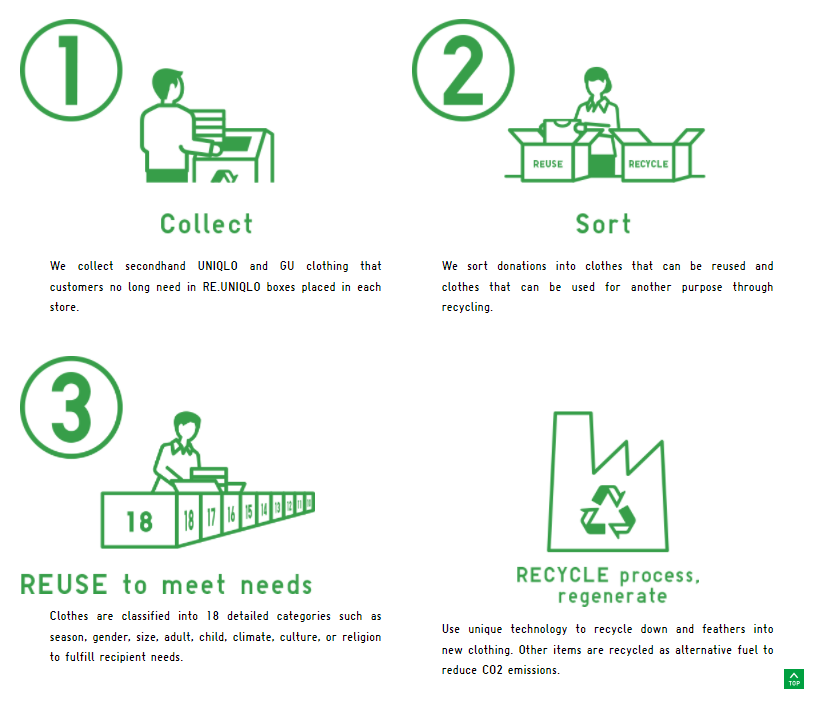 1

Collect

We collect secondhand UNIQLO and GU clothing that customers no long need in RE.UNIQLO boxes placed in each store.

2

REUSE

RECYCLE

Sort

We sort donations into clothes that can be reused and clothes that can be used for another purpose through recycling.

3

18

18 17 16 15 14 13 12 11 10

REUSE to meet needs

Clothes are classified into 18 detailed categories such as season, gender, size, adult, child, climate, culture, or religion to fulfill recipient needs.

RECYCLE process, regenerate

Use unique technology to recycle down and feathers into new clothing. Other items are recycled as alternative fuel to reduce CO2 emissions.

TOP