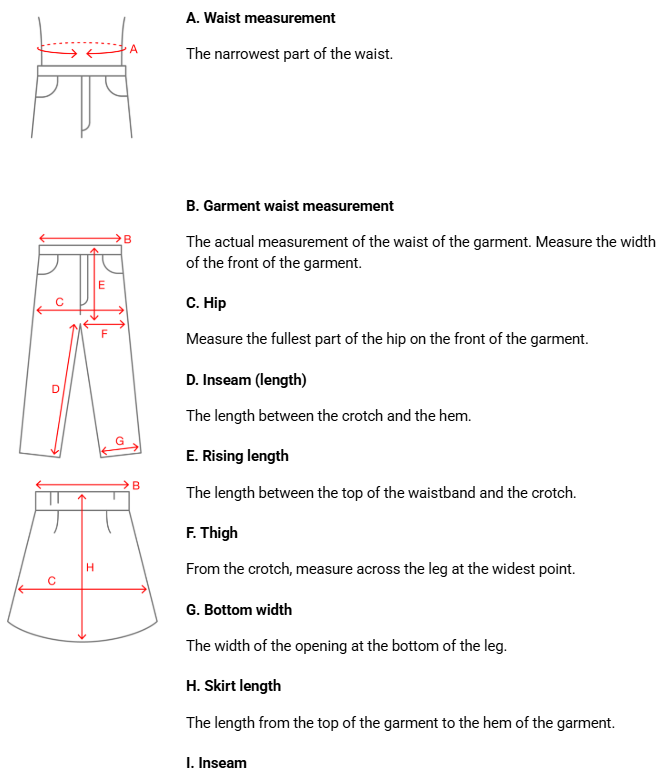 A

A. Waist measurement

The narrowest part of the waist.

B

E

C

F

D

G

B

H

C

B. Garment waist measurement

The actual measurement of the waist of the garment. Measure the width of the front of the garment.

C. Hip

Measure the fullest part of the hip on the front of the garment.

D. Inseam (length)

The length between the crotch and the hem.

E. Rising length

The length between the top of the waistband and the crotch.

F. Thigh

From the crotch, measure across the leg at the widest point.

G. Bottom width

The width of the opening at the bottom of the leg.

H. Skirt length

The length from the top of the garment to the hem of the garment.

I. Inseam