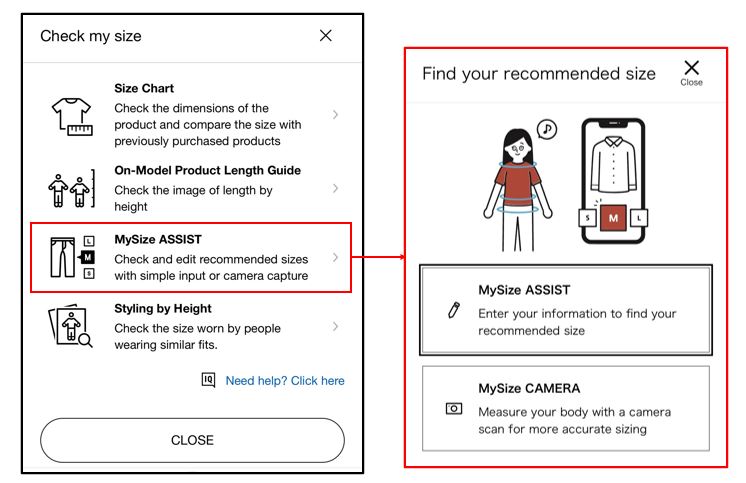 Check my size

Size Chart
Check the dimensions of the product and compare the size with previously purchased products

On-Model Product Length Guide
Check the image of length by height

L
M
S
MySize ASSIST
Check and edit recommended sizes with simple input or camera capture

Styling by Height
Check the size worn by people wearing similar fits.

IQ Need help? Click here

CLOSE

Find your recommended size
Close

S M L

MySize ASSIST
Enter your information to find your recommended size

MySize CAMERA
Measure your body with a camera scan for more accurate sizing